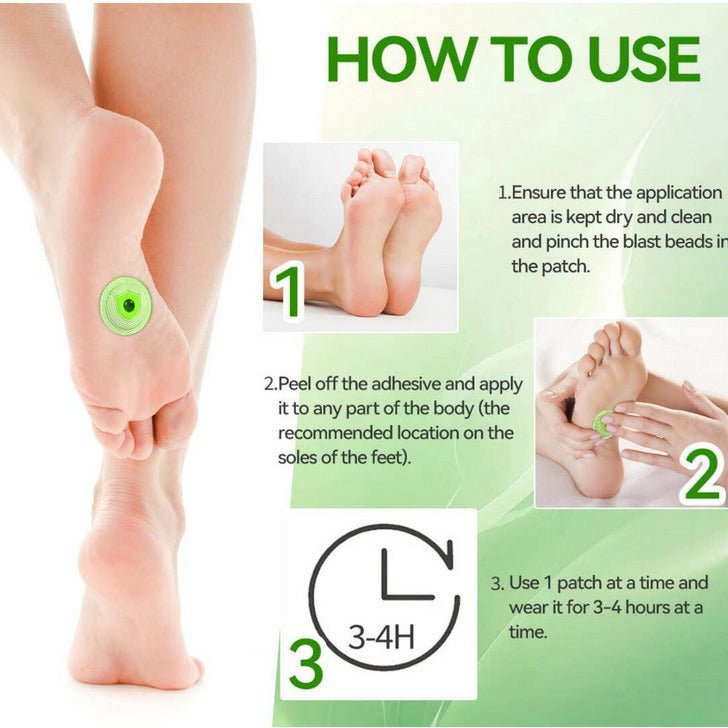 HOW TO USE

1

1.Ensure that the application area is kept dry and clean and pinch the blast beads in the patch.

2.Peel off the adhesive and apply it to any part of the body (the recommended location on the soles of the feet).

2

3-4H

3

3. Use 1 patch at a time and wear it for 3-4 hours at a time.